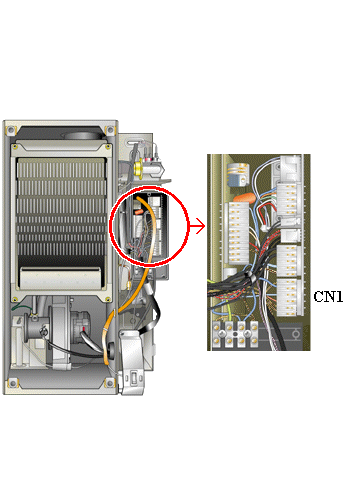 CN1